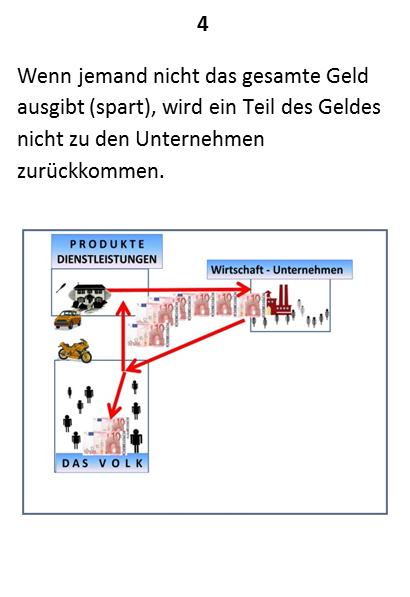 4

Wenn jemand nicht das gesamte Geld ausgibt (spart), wird ein Teil des Geldes nicht zu den Unternehmen zurückkommen.

PRODUKTE
DIENSTLEISTUNGEN

Wirtschaft - Unternehmen

DAS VOLK