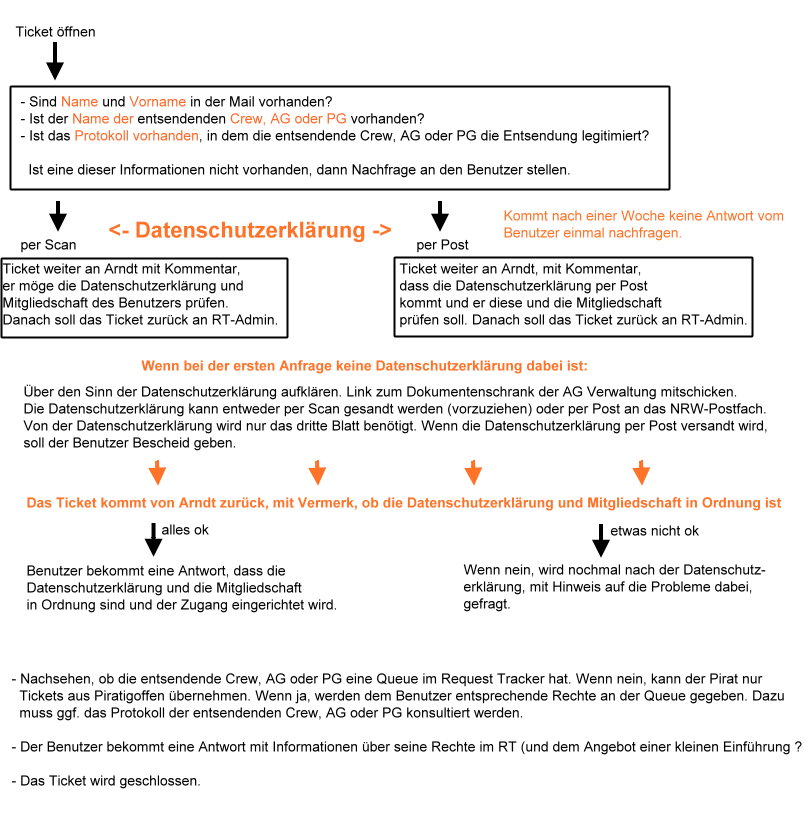 Ticket öffnen

- Sind Name und Vorname in der Mail vorhanden?
- Ist der Name der entsendenden Crew, AG oder PG vorhanden?
- Ist das Protokoll vorhanden, in dem die entsendende Crew, AG oder PG die Entsendung legitimiert?

Ist eine dieser Informationen nicht vorhanden, dann Nachfrage an den Benutzer stellen.

<- Datenschutzerklärung ->

Kommt nach einer Woche keine Antwort vom Benutzer einmal nachfragen.

per Scan

Ticket weiter an Arndt mit Kommentar, er möge die Datenschutzerklärung und Mitgliedschaft des Benutzers prüfen. Danach soll das Ticket zurück an RT-Admin.

per Post

Ticket weiter an Arndt, mit Kommentar, dass die Datenschutzerklärung per Post kommt und er diese und die Mitgliedschaft prüfen soll. Danach soll das Ticket zurück an RT-Admin.

Wenn bei der ersten Anfrage keine Datenschutzerklärung dabei ist:

Über den Sinn der Datenschutzerklärung aufklären. Link zum Dokumentenschrank der AG Verwaltung mitschicken. Die Datenschutzerklärung kann entweder per Scan gesandt werden (vorzuziehen) oder per Post an das NRW-Postfach. Von der Datenschutzerklärung wird nur das dritte Blatt benötigt. Wenn die Datenschutzerklärung per Post versandt wird, soll der Benutzer Bescheid geben.

Das Ticket kommt von Arndt zurück, mit Vermerk, ob die Datenschutzerklärung und Mitgliedschaft in Ordnung ist

alles ok

Benutzer bekommt eine Antwort, dass die Datenschutzerklärung und die Mitgliedschaft in Ordnung sind und der Zugang eingerichtet wird.

etwas nicht ok

Wenn nein, wird nochmal nach der Datenschutzerklärung, mit Hinweis auf die Probleme dabei, gefragt.

- Nachsehen, ob die entsendende Crew, AG oder PG eine Queue im Request Tracker hat. Wenn nein, kann der Pirat nur Tickets aus Piratigoffen übernehmen. Wenn ja, werden dem Benutzer entsprechende Rechte an der Queue gegeben. Dazu muss ggf. das Protokoll der entsendenden Crew, AG oder PG konsultiert werden.

- Der Benutzer bekommt eine Antwort mit Informationen über seine Rechte im RT (und dem Angebot einer kleinen Einführung ?

- Das Ticket wird geschlossen.